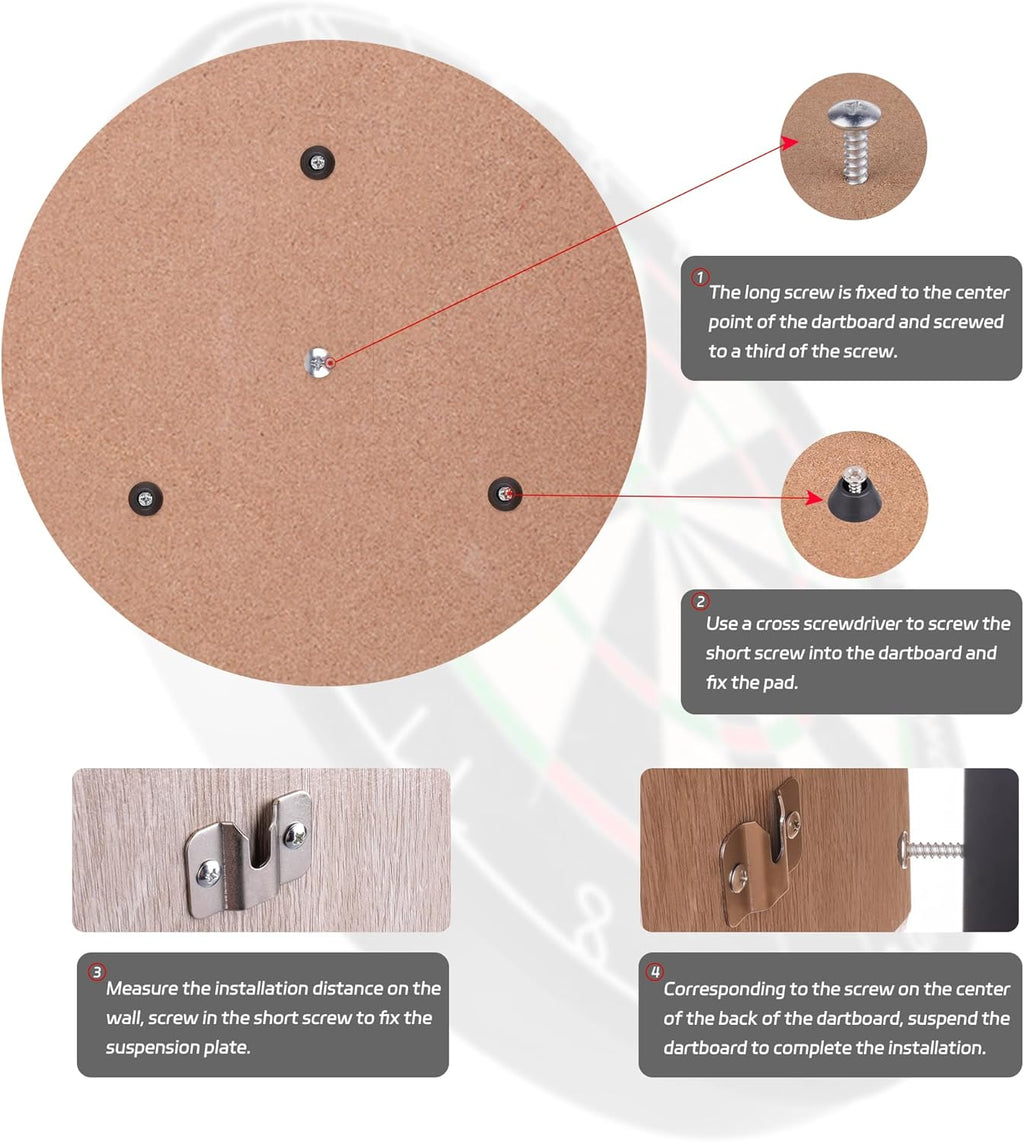 1
The long screw is fixed to the center point of the dartboard and screwed to a third of the screw.

2
Use a cross screwdriver to screw the short screw into the dartboard and fix the pad.

3
Measure the installation distance on the wall, screw in the short screw to fix the suspension plate.

4
Corresponding to the screw on the center of the back of the dartboard, suspend the dartboard to complete the installation.