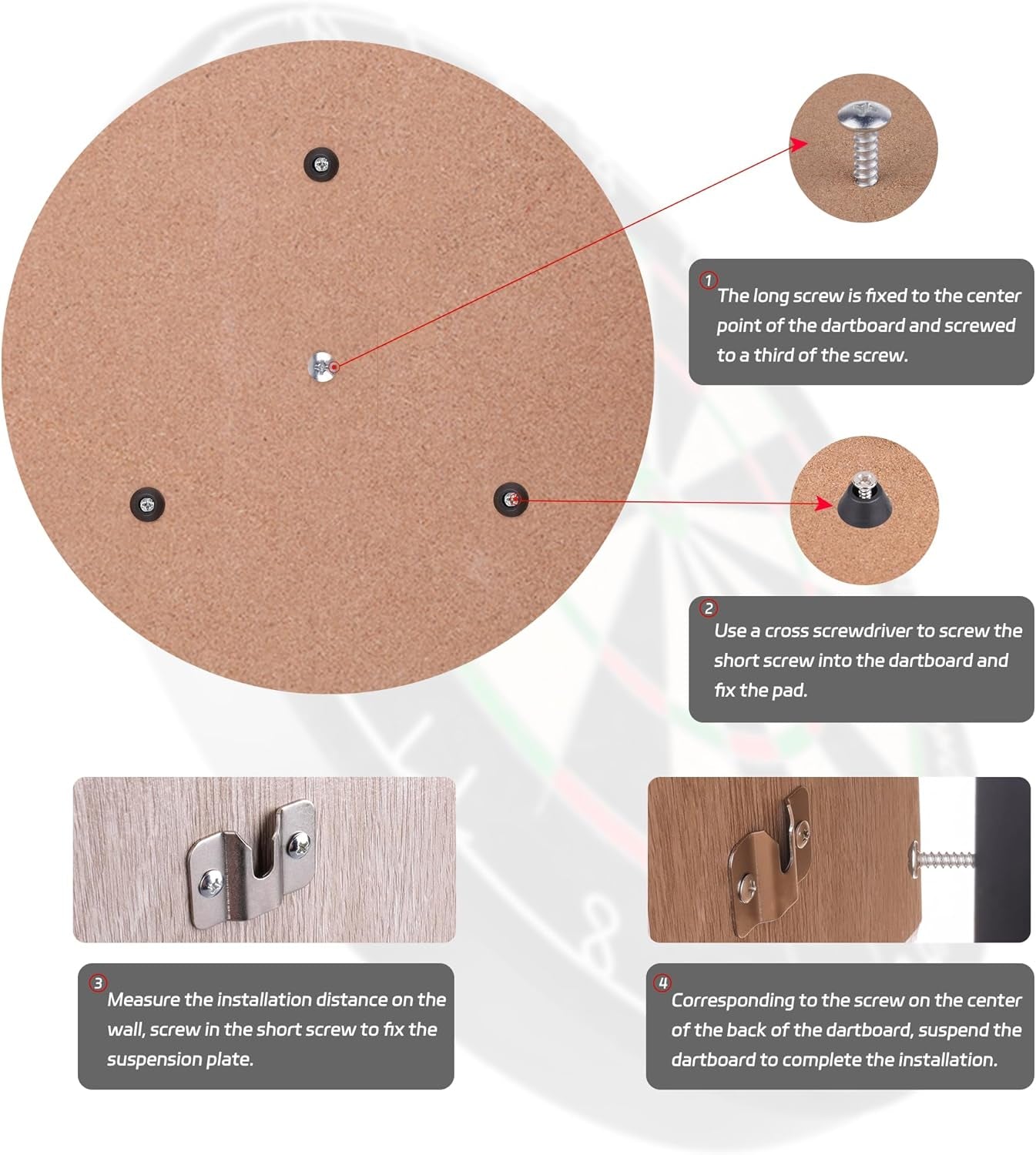 1 The long screw is fixed to the center point of the dartboard and screwed to a third of the screw.

2 Use a cross screwdriver to screw the short screw into the dartboard and fix the pad.

3 Measure the installation distance on the wall, screw in the short screw to fix the suspension plate.

4 Corresponding to the screw on the center of the back of the dartboard, suspend the dartboard to complete the installation.