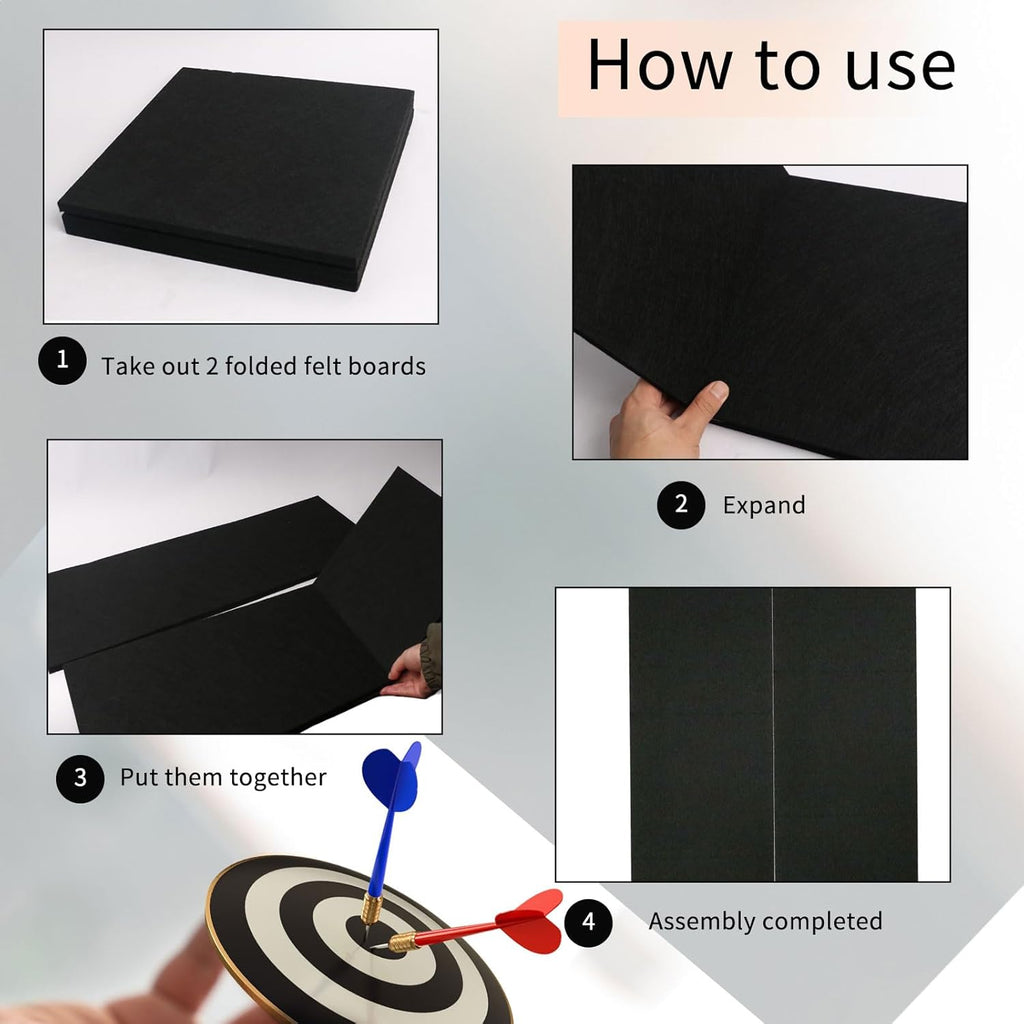 How to use

1 Take out 2 folded felt boards

2 Expand

3 Put them together

4 Assembly completed